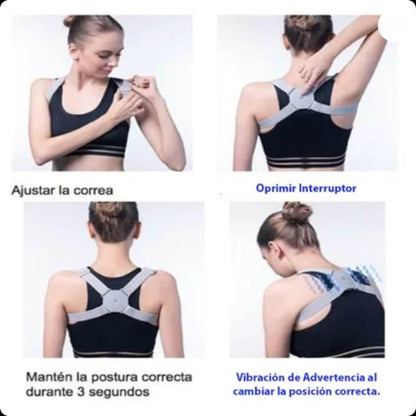 Ajustar la correa

Oprimir Interruptor

Mantén la postura correcta durante 3 segundos

Vibración de Advertencia al cambiar la posición correcta.