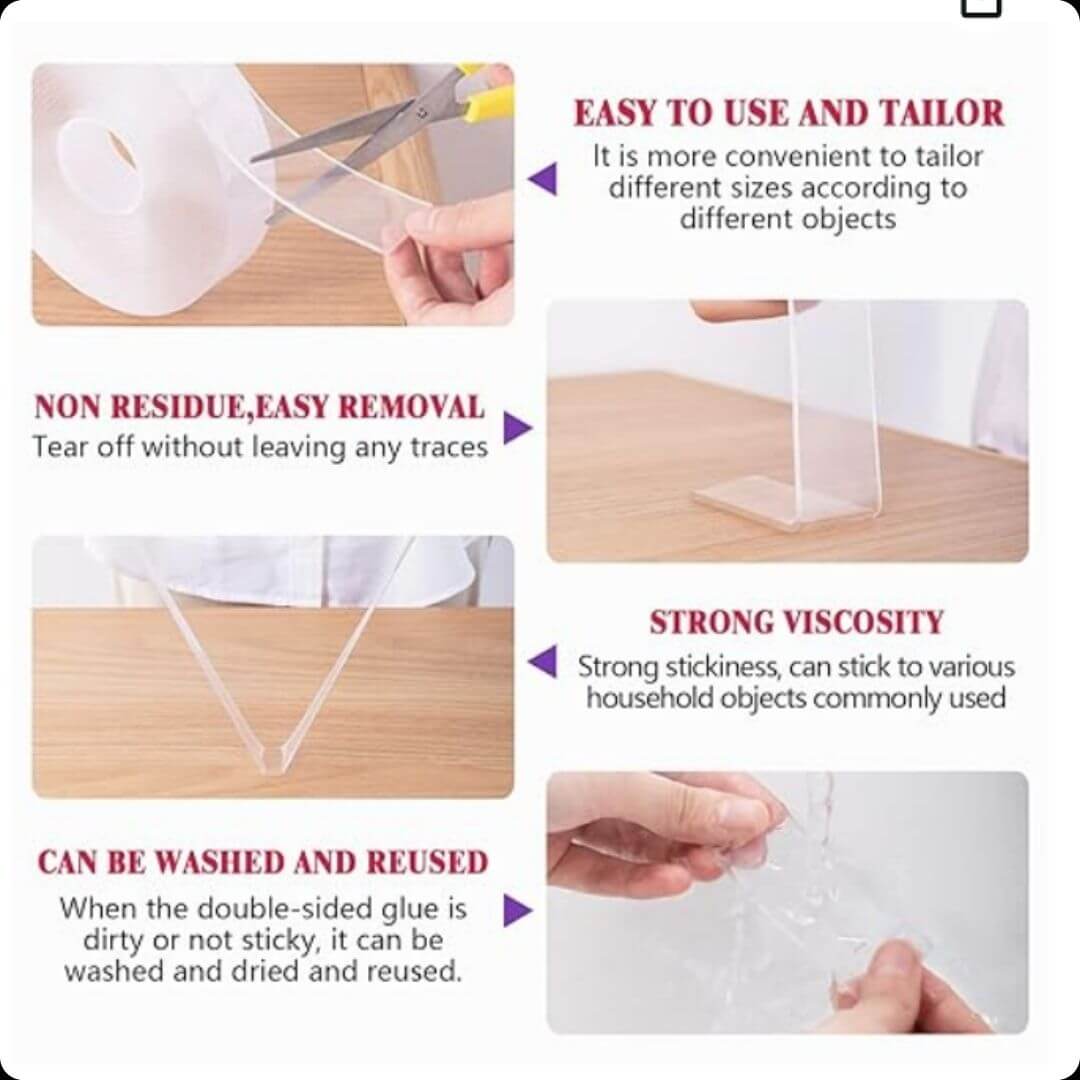 EASY TO USE AND TAILOR
It is more convenient to tailor different sizes according to different objects

NON RESIDUE,EASY REMOVAL
Tear off without leaving any traces

STRONG VISCOSITY
Strong stickiness, can stick to various household objects commonly used

CAN BE WASHED AND REUSED
When the double-sided glue is dirty or not sticky, it can be washed and dried and reused.