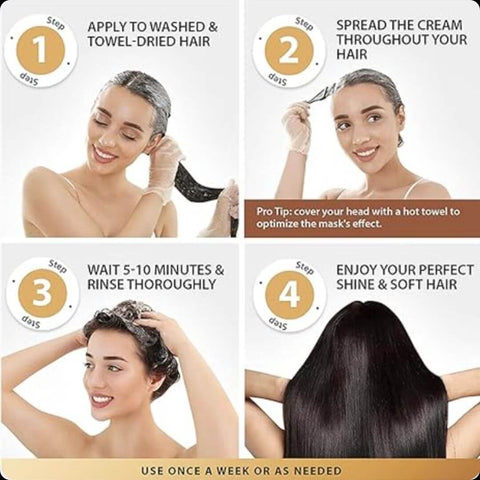 Step
1
Step
APPLY TO WASHED & TOWEL-DRIED HAIR

Step
2
Step
SPREAD THE CREAM THROUGHOUT YOUR HAIR

Pro Tip: cover your head with a hot towel to optimize the mask's effect.

Step
3
Step
WAIT 5-10 MINUTES & RINSE THOROUGHLY

Step
4
Step
ENJOY YOUR PERFECT SHINE & SOFT HAIR

USE ONCE A WEEK OR AS NEEDED