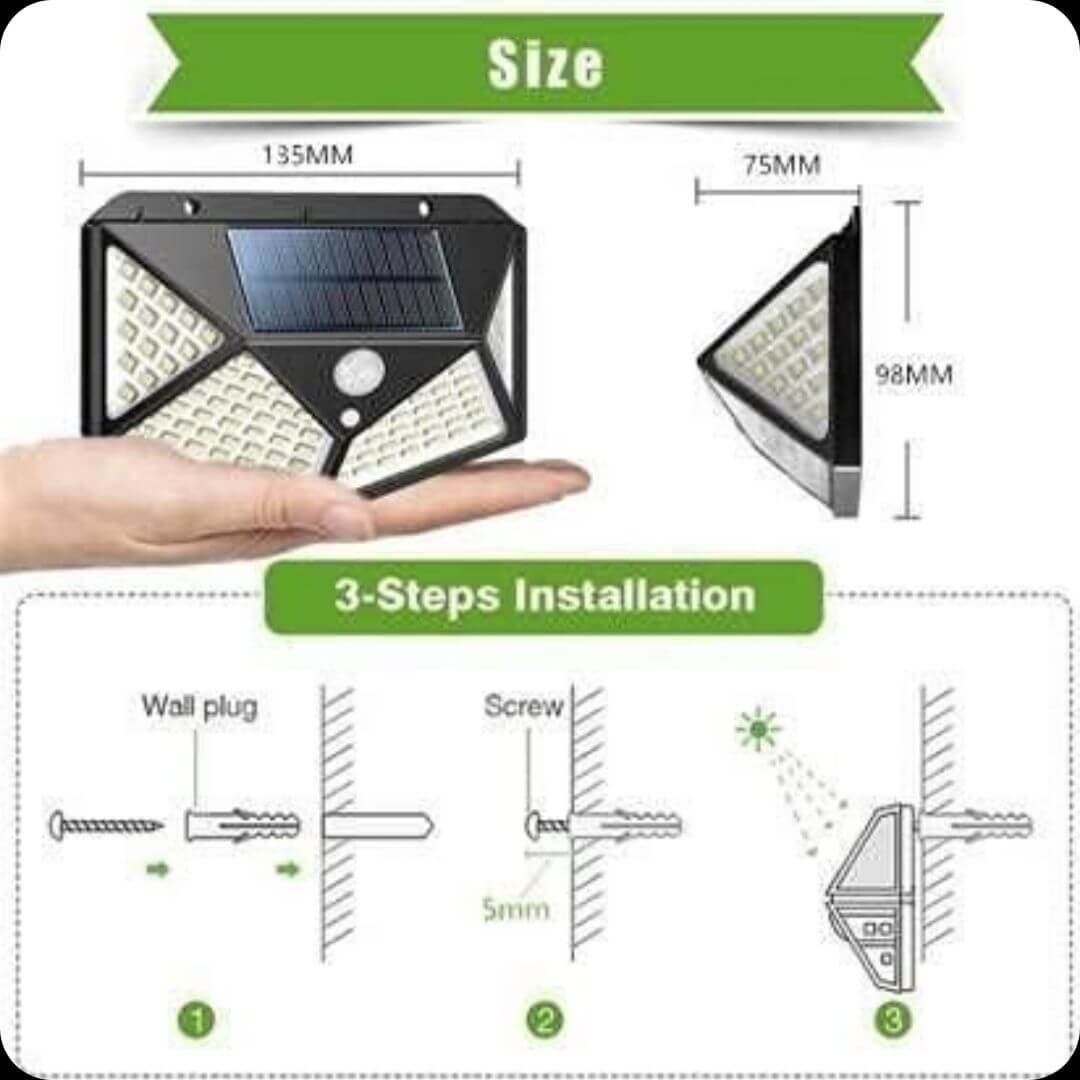 Size

135MM

75MM

98MM

3-Steps Installation

Wall plug

Screw

5mm

1

2

3