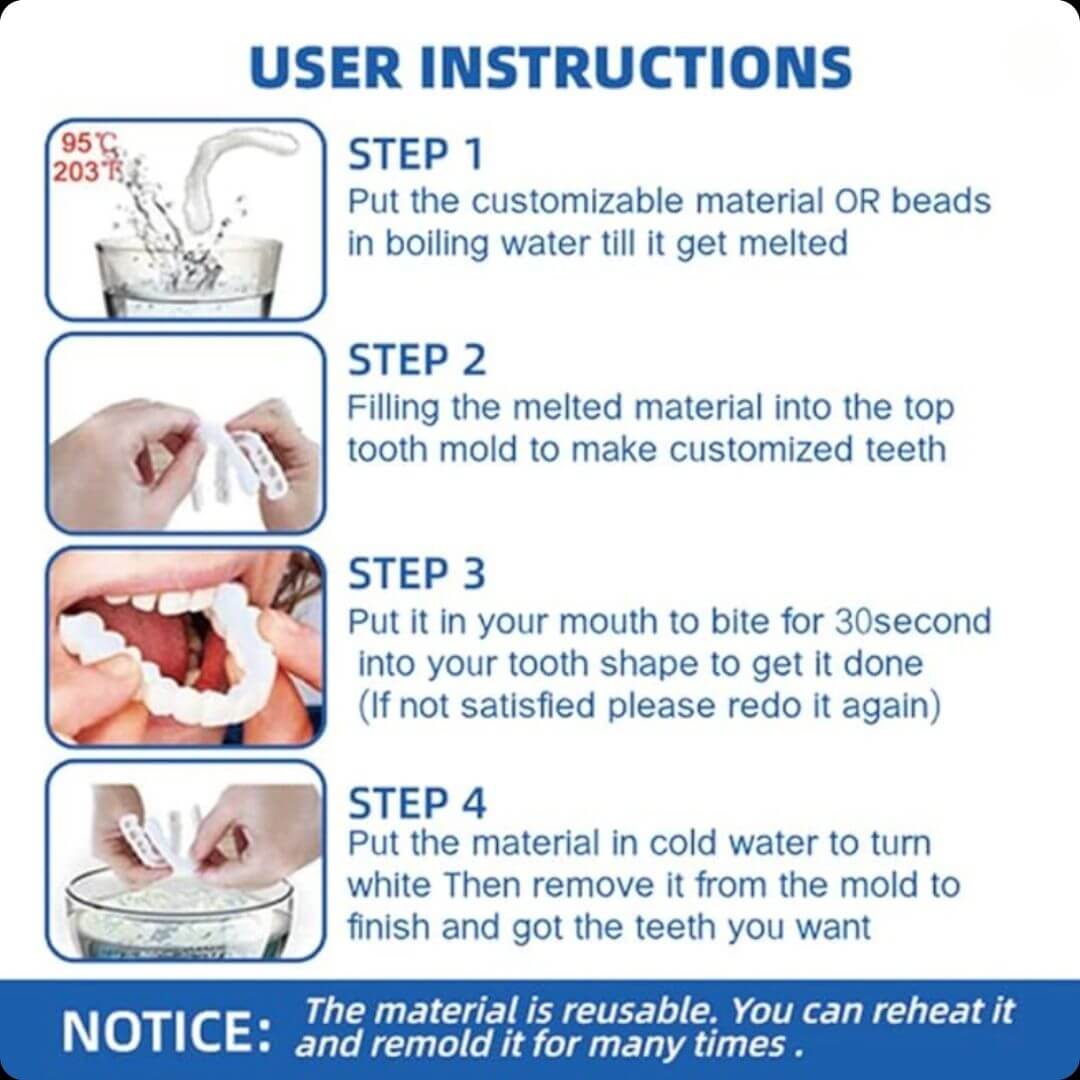 USER INSTRUCTIONS

95℃
203℉

STEP 1
Put the customizable material OR beads in boiling water till it get melted

STEP 2
Filling the melted material into the top tooth mold to make customized teeth

STEP 3
Put it in your mouth to bite for 30second into your tooth shape to get it done (If not satisfied please redo it again)

STEP 4
Put the material in cold water to turn white Then remove it from the mold to finish and got the teeth you want

NOTICE: The material is reusable. You can reheat it and remold it for many times .